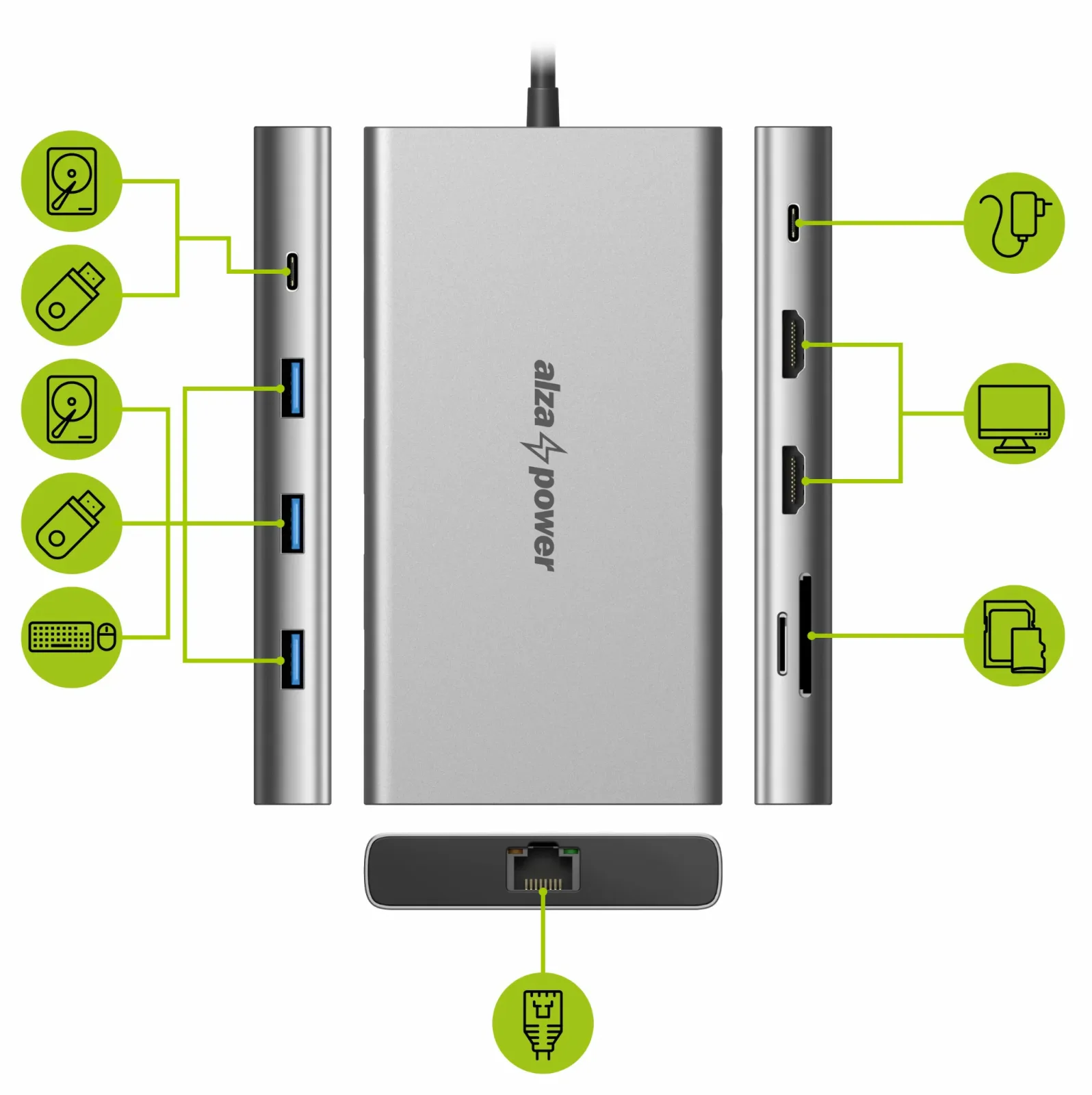 alza power